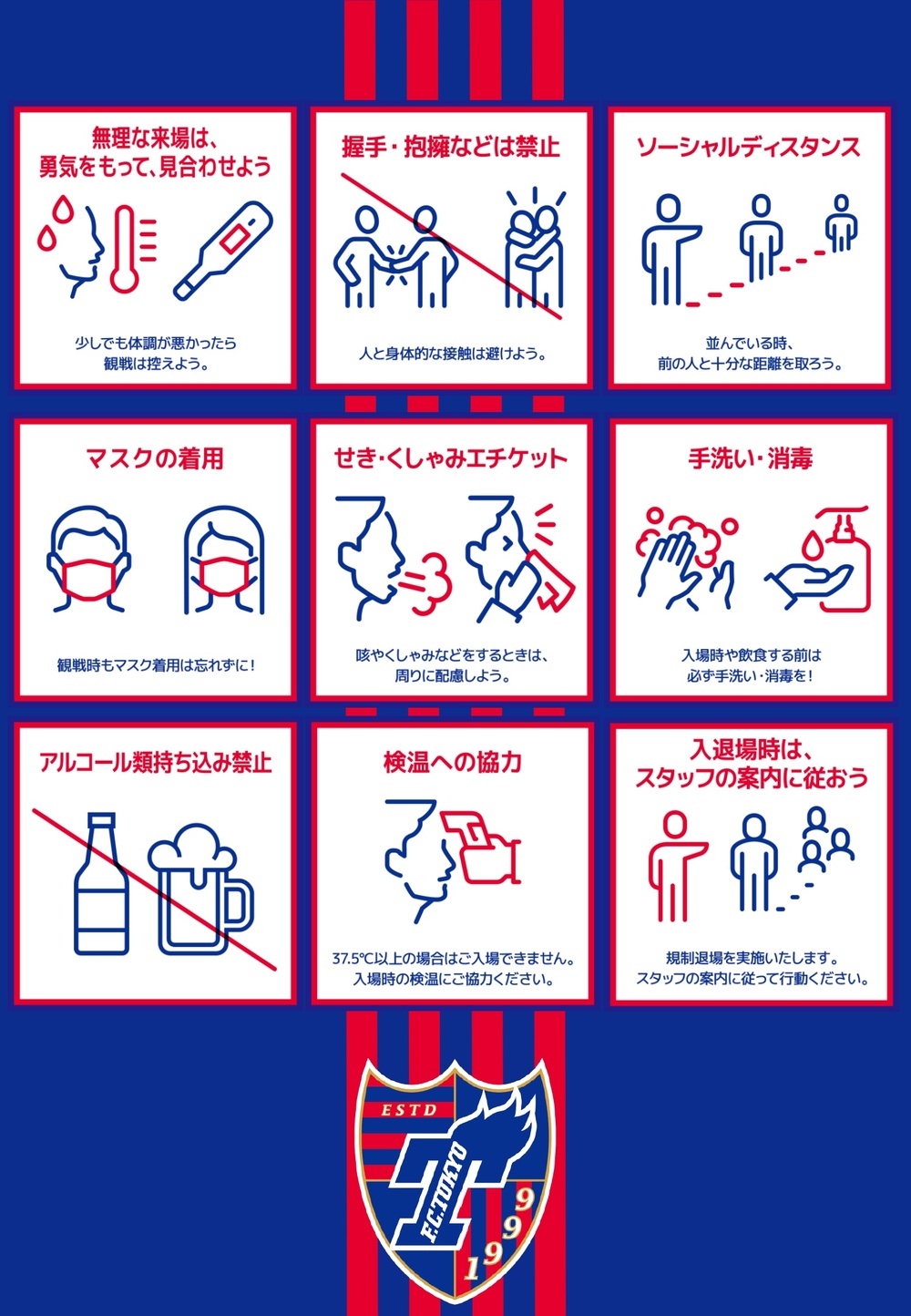 無理な来場は、勇気をもって、見合わせよう

少しでも体調が悪かったら観戦は控えよう。

握手・抱擁などは禁止

人と身体的な接触は避けよう。

ソーシャルディスタンス

並んでいる時、前の人と十分な距離を取ろう。

マスクの着用

観戦時もマスク着用は忘れずに!

せき・くしゃみエチケット

咳やくしゃみなどをするときは、周りに配慮しよう。

手洗い・消毒

入場時や飲食する前は必ず手洗い・消毒を!

アルコール類持ち込み禁止

検温への協力

37.5℃以上の場合はご入場できません。入場時の検温にご協力ください。

入退場時は、スタッフの案内に従おう

規制退場を実施いたします。スタッフの案内に従って行動ください。

ESTD

F.C.TOKYO

1999