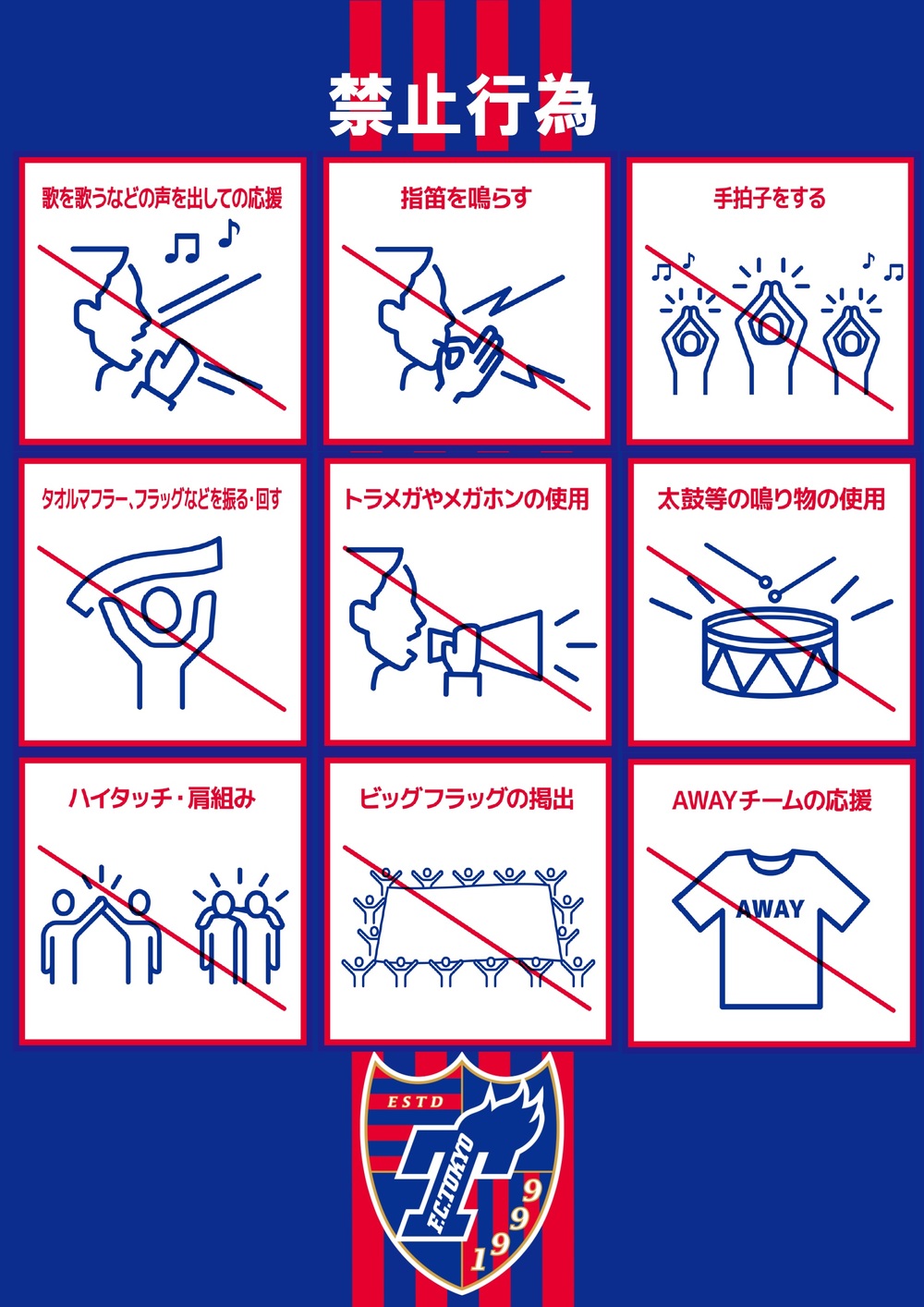 禁止行為

歌を歌うなどの声を出しての応援

指笛を鳴らす

手拍子をする

タオルマフラー、フラッグなどを振る・回す

トラメガやメガホンの使用

太鼓等の鳴り物の使用

ハイタッチ・肩組み

ビッグフラッグの掲出

AWAYチームの応援

AWAY

ESTD
F.C.TOKYO
1999