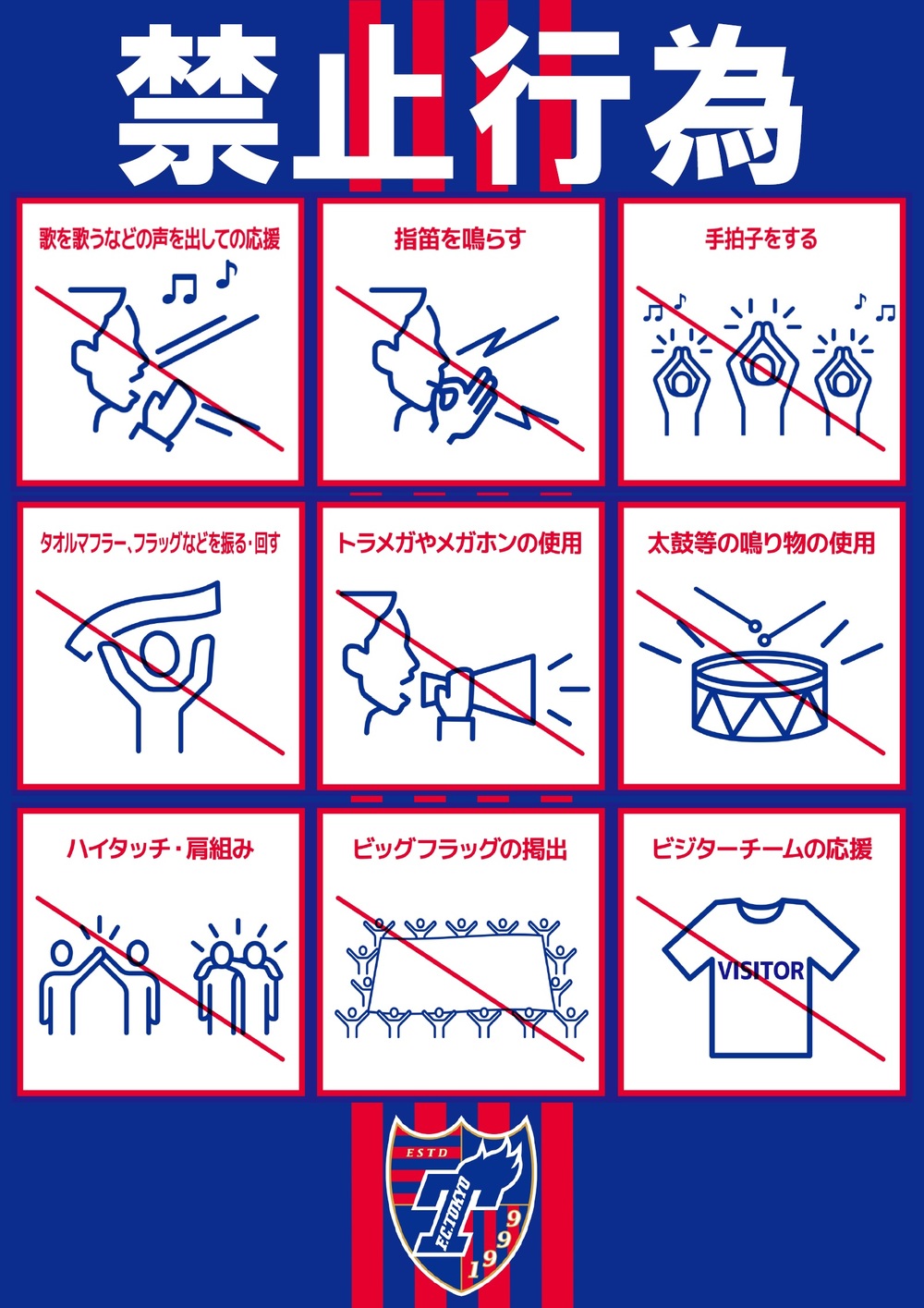 禁止行為

歌を歌うなどの声を出しての応援

指笛を鳴らす

手拍子をする

タオルマフラー、フラッグなどを振る・回す

トラメガやメガホンの使用

太鼓等の鳴り物の使用

ハイタッチ・肩組み

ビッグフラッグの掲出

ビジターチームの応援

VISITOR

ESTD
F.C.TOKYO
1999