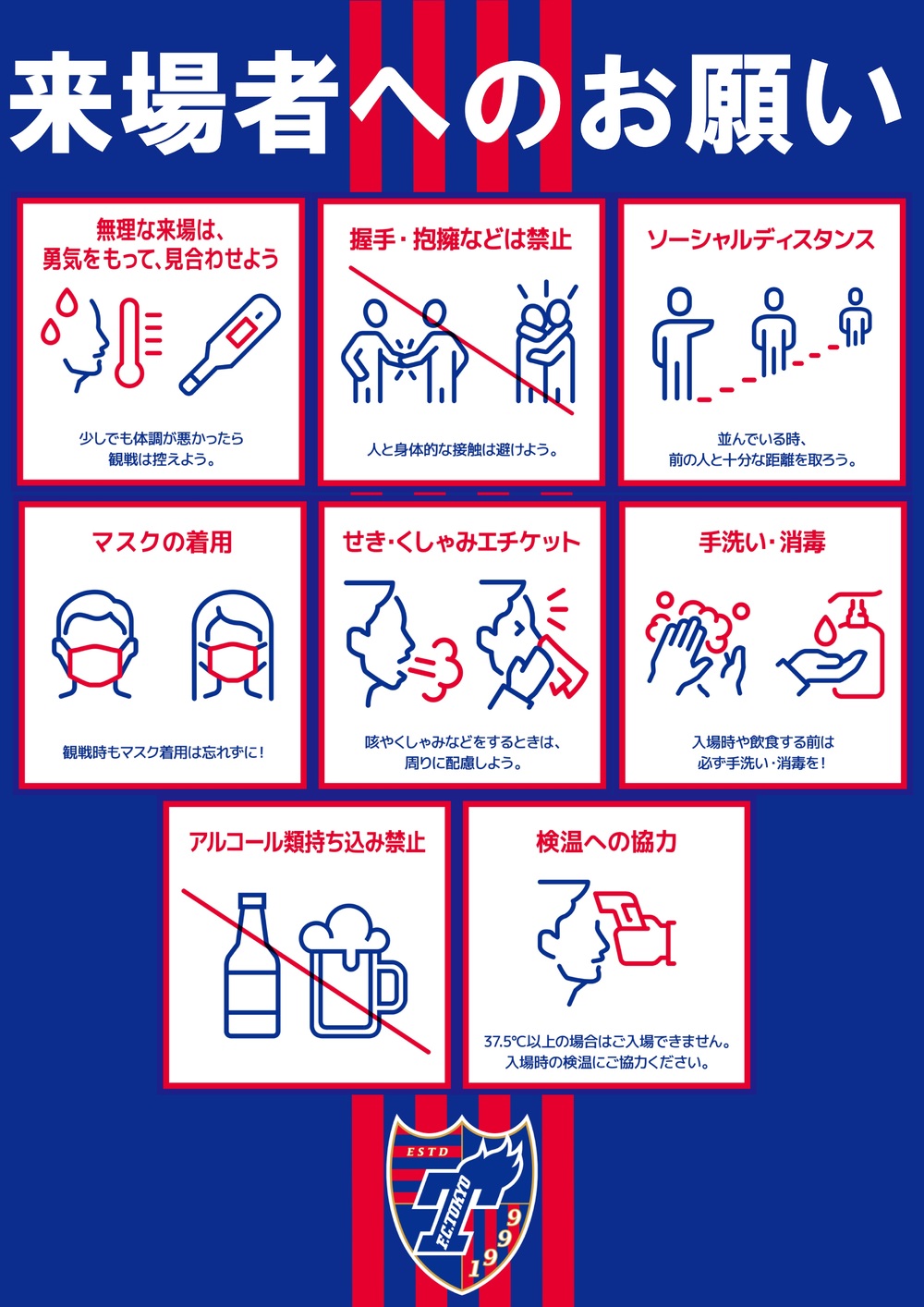 来場者へのお願い

無理な来場は、勇気をもって、見合わせよう

少しでも体調が悪かったら観戦は控えよう。

握手・抱擁などは禁止

人と身体的な接触は避けよう。

ソーシャルディスタンス

並んでいる時、前の人と十分な距離を取ろう。

マスクの着用

観戦時もマスク着用は忘れずに!

せき・くしゃみエチケット

咳やくしゃみなどをするときは、周りに配慮しよう。

手洗い・消毒

入場時や飲食する前は必ず手洗い・消毒を!

アルコール類持ち込み禁止

検温への協力

37.5℃以上の場合はご入場できません。入場時の検温にご協力ください。

ESTD
F.C.TOKYO
1999