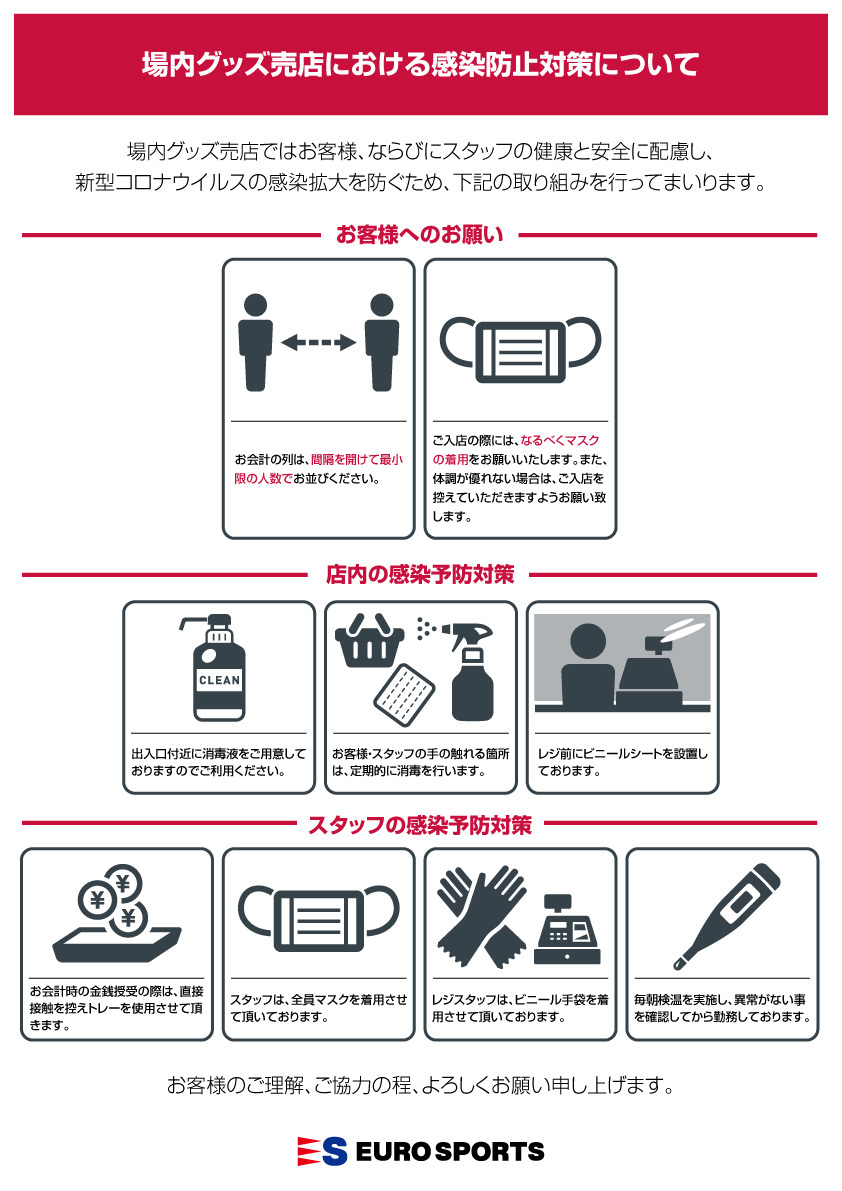 場内グッズ売店における感染防止対策について

場内グッズ売店ではお客様、ならびにスタッフの健康と安全に配慮し、新型コロナウイルスの感染拡大を防ぐため、下記の取り組みを行ってまいります。

お客様へのお願い

お会計の列は、間隔を開けて最小限の人数でお並びください。

ご入店の際には、なるべくマスクの着用をお願いいたします。また、体調が優れない場合は、ご入店を控えていただきますようお願い致します。

店内の感染予防対策

CLEAN

出入口付近に消毒液をご用意しておりますのでご利用ください。

お客様・スタッフの手の触れる箇所は、定期的に消毒を行います。

レジ前にビニールシートを設置しております。

スタッフの感染予防対策

¥ ¥ ¥

お会計時の金銭授受の際は、直接接触を控えトレーを使用させて頂きます。

スタッフは、全員マスクを着用させて頂いております。

レジスタッフは、ビニール手袋を着用させて頂いております。

毎朝検温を実施し、異常がない事を確認してから勤務しております。

お客様のご理解、ご協力の程、よろしくお願い申し上げます。

EURO SPORTS