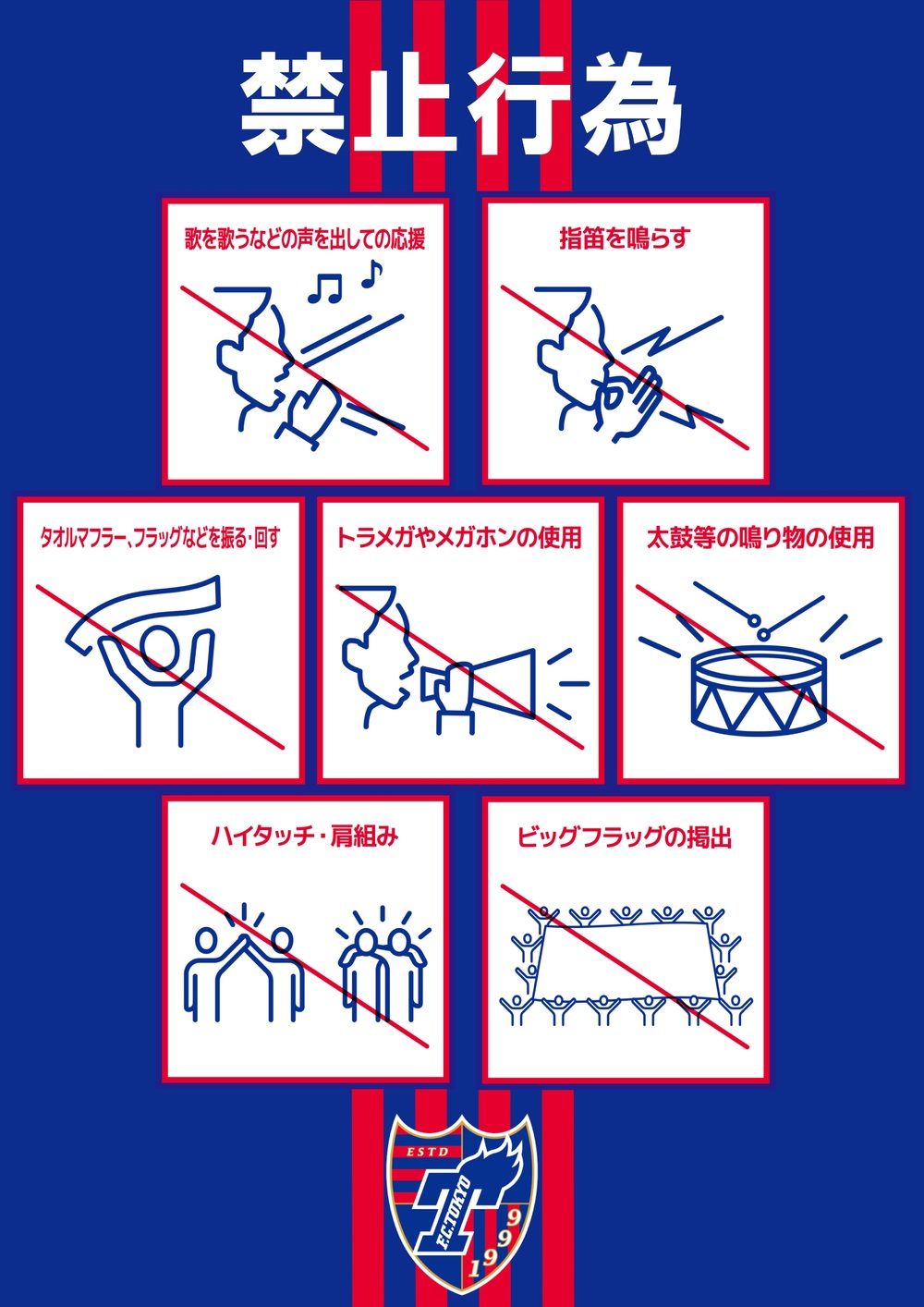 禁止行為

歌を歌うなどの声を出しての応援

指笛を鳴らす

タオルマフラー、フラッグなどを振る・回す

トラメガやメガホンの使用

太鼓等の鳴り物の使用

ハイタッチ・肩組み

ビッグフラッグの掲出

ESTD
F.C.TOKYO
1999