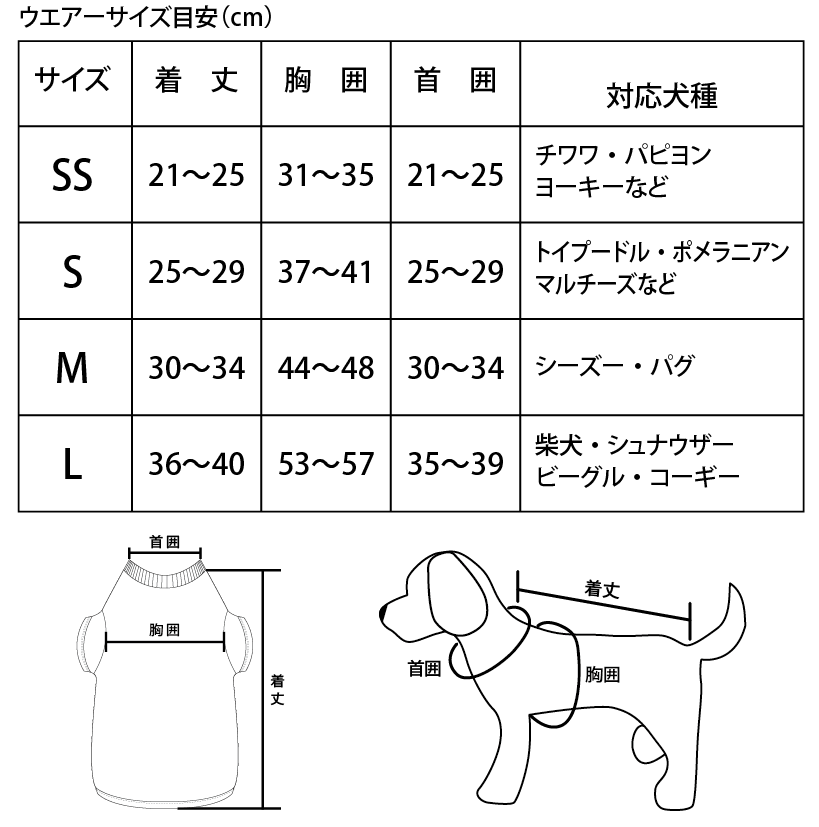 ウエアーサイズ目安（cm）

| サイズ | 着 丈 | 胸 囲 | 首 囲 | 対応犬種 |
|---|---|---|---|---|
| SS | 21～25 | 31～35 | 21～25 | チワワ・パピヨン ヨーキーなど |
| S | 25～29 | 37～41 | 25～29 | トイプードル・ポメラニアン マルチーズなど |
| M | 30～34 | 44～48 | 30～34 | シーズー・パグ |
| L | 36～40 | 53～57 | 35～39 | 柴犬・シュナウザー ビーグル・コーギー |

首囲
胸囲
着丈

着丈
首囲
胸囲