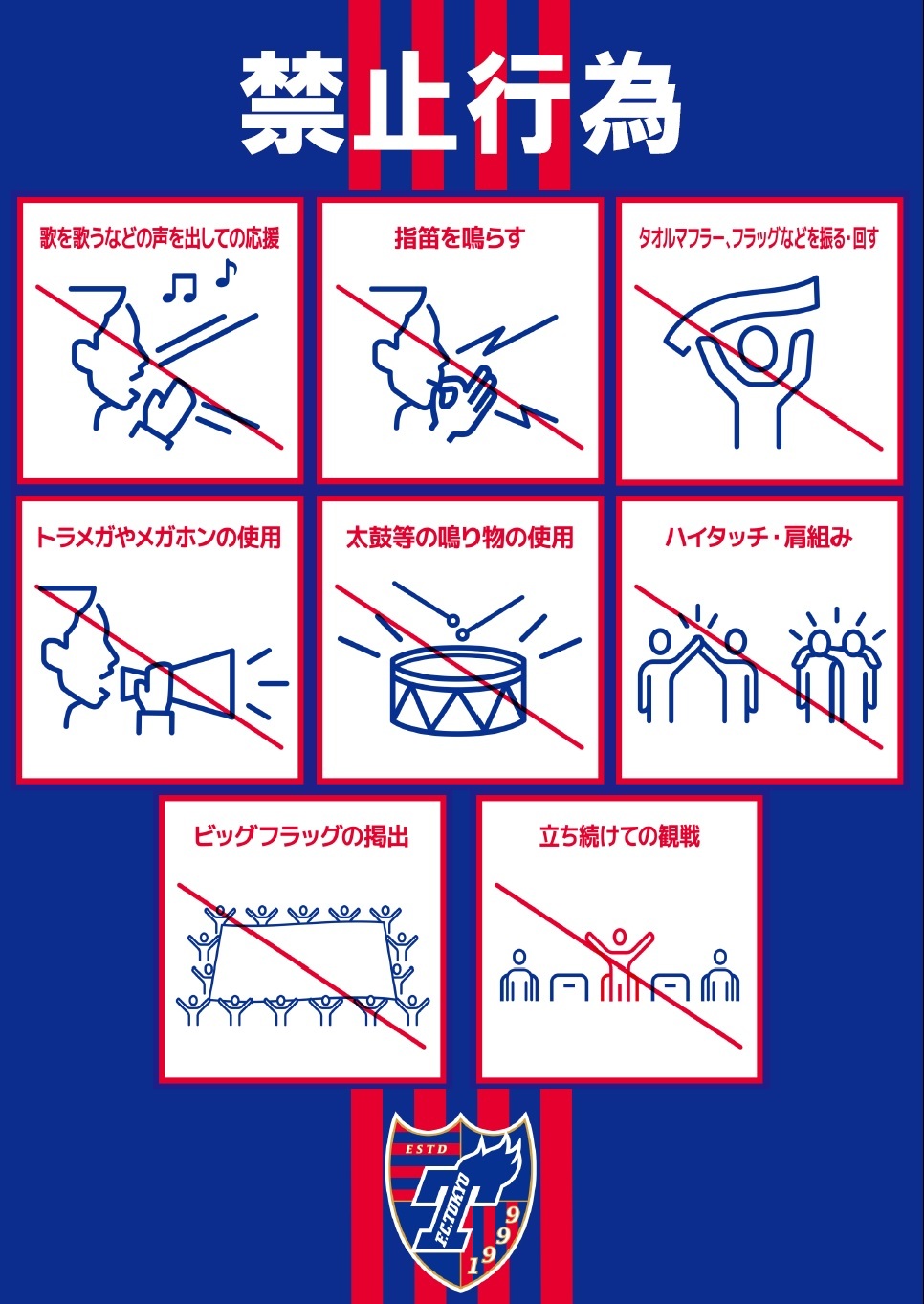 禁止行為

歌を歌うなどの声を出しての応援

指笛を鳴らす

タオルマフラー、フラッグなどを振る・回す

トラメガやメガホンの使用

太鼓等の鳴り物の使用

ハイタッチ・肩組み

ビッグフラッグの掲出

立ち続けての観戦

ESTD
F.C.TOKYO
1999