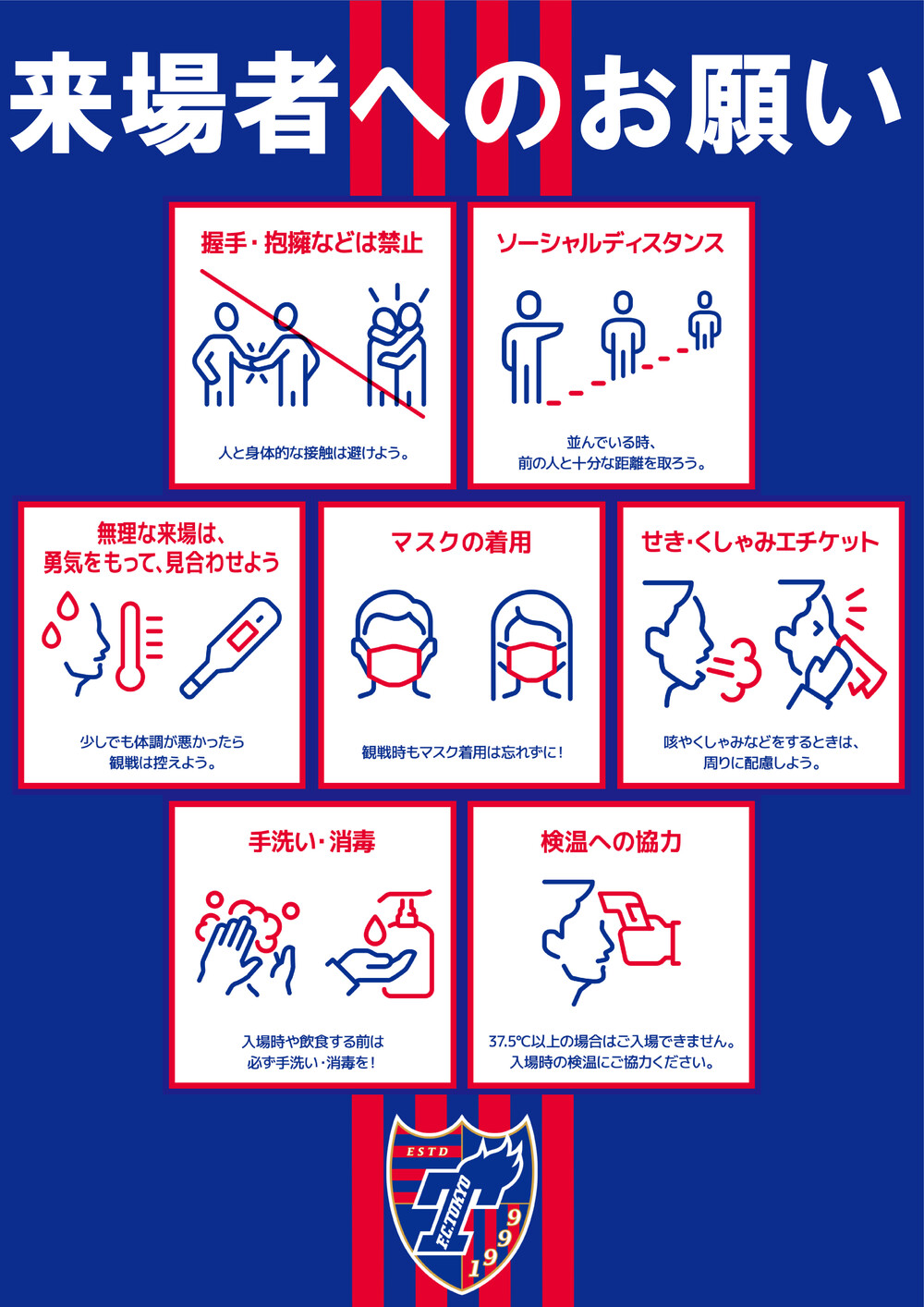 来場者へのお願い

握手・抱擁などは禁止

人と身体的な接触は避けよう。

ソーシャルディスタンス

並んでいる時、
前の人と十分な距離を取ろう。

無理な来場は、
勇気をもって、見合わせよう

少しでも体調が悪かったら
観戦は控えよう。

マスクの着用

観戦時もマスク着用は忘れずに！

せき・くしゃみエチケット

咳やくしゃみなどをするときは、
周りに配慮しよう。

手洗い・消毒

入場時や飲食する前は
必ず手洗い・消毒を！

検温への協力

37.5℃以上の場合はご入場できません。
入場時の検温にご協力ください。

ESTD
F.C.TOKYO
1999